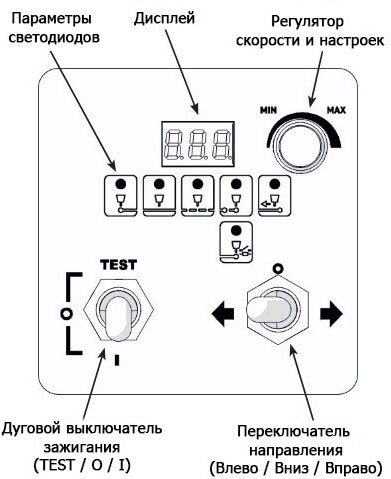 Параметры светодиодов

Дисплей

Регулятор скорости и настроек

MIN

MAX

8.8.8.

TEST

O

I

O

Дуговой выключатель зажигания (TEST / O / I)

Переключатель направления (Влево / Вниз / Вправо)