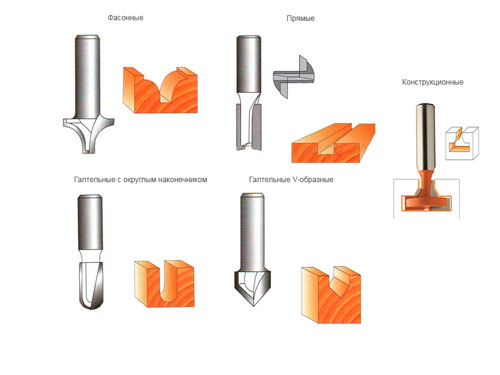 Фасонные

Прямые

Конструкционные

Галтельные с округлым наконечником

Галтельные V-образные