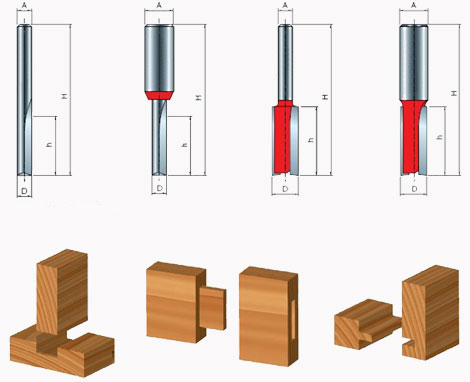 A
H
h
D

A
H
h
D

A
H
h
D

A
H
h
D