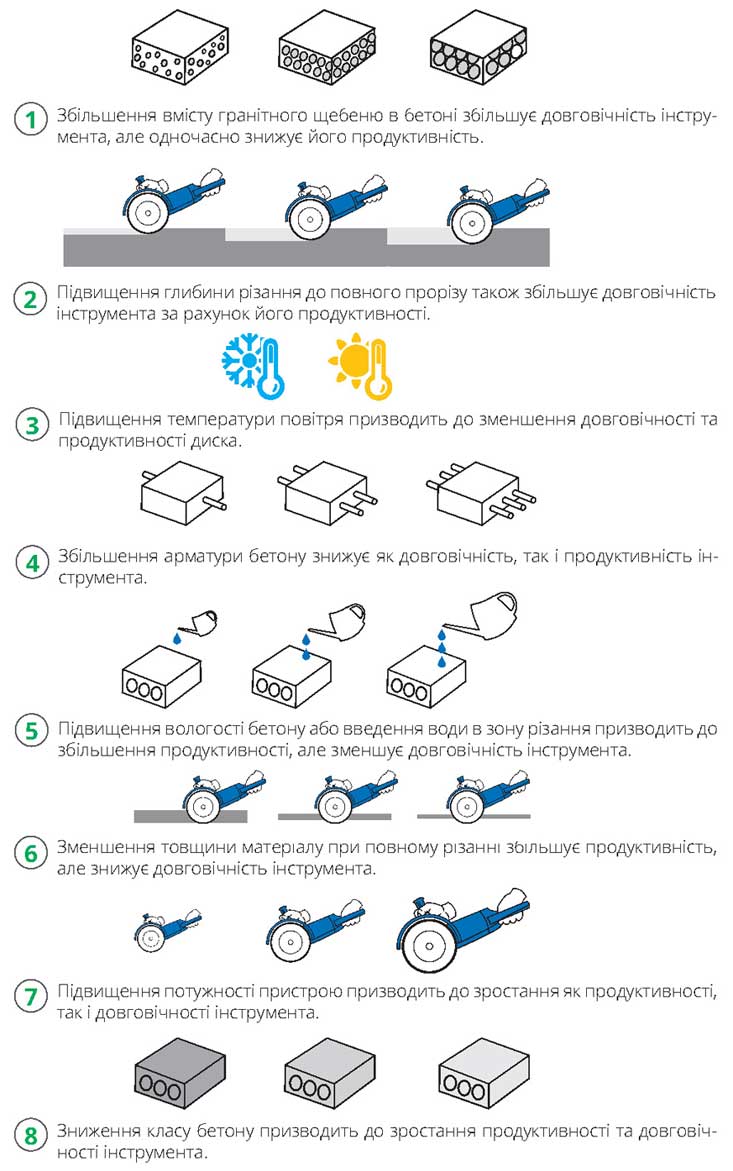 1 Збільшення вмісту гранітного щебеню в бетоні збільшує довговічність інструмента, але одночасно знижує його продуктивність.

2 Підвищення глибини різання до повного прорізу також збільшує довговічність інструмента за рахунок його продуктивності.

3 Підвищення температури повітря призводить до зменшення довговічності та продуктивності диска.

4 Збільшення арматури бетону знижує як довговічність, так і продуктивність інструмента.

5 Підвищення вологості бетону або введення води в зону різання призводить до збільшення продуктивності, але зменшує довговічність інструмента.

6 Зменшення товщини матеріалу при повному різанні збільшує продуктивність, але знижує довговічність інструмента.

7 Підвищення потужності пристрою призводить до зростання як продуктивності, так і довговічності інструмента.

8 Зниження класу бетону призводить до зростання продуктивності та довговічності інструмента.