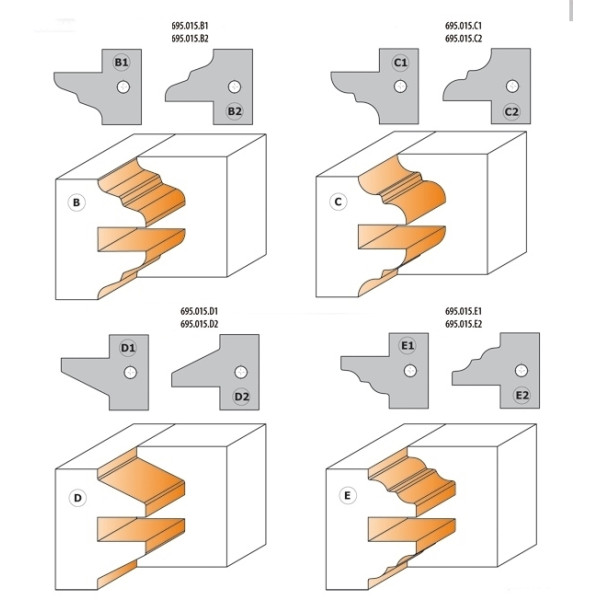 695.015.B1
695.015.B2

B1

B2

B

695.015.C1
695.015.C2

C1

C2

C

695.015.D1
695.015.D2

D1

D2

D

695.015.E1
695.015.E2

E1

E2

E