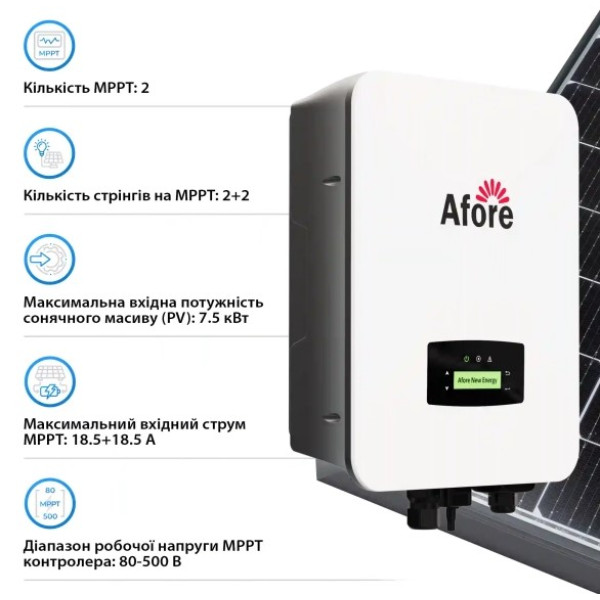 MPPT

Кількість MPPT: 2

Кількість стрінгів на MPPT: 2+2

Максимальна вхідна потужність сонячного масиву (PV): 7.5 кВт

Максимальний вхідний струм MPPT: 18.5+18.5 A

80
MPPT
500

Діапазон робочої напруги MPPT контролера: 80-500 В

Afore

Afore New Energy